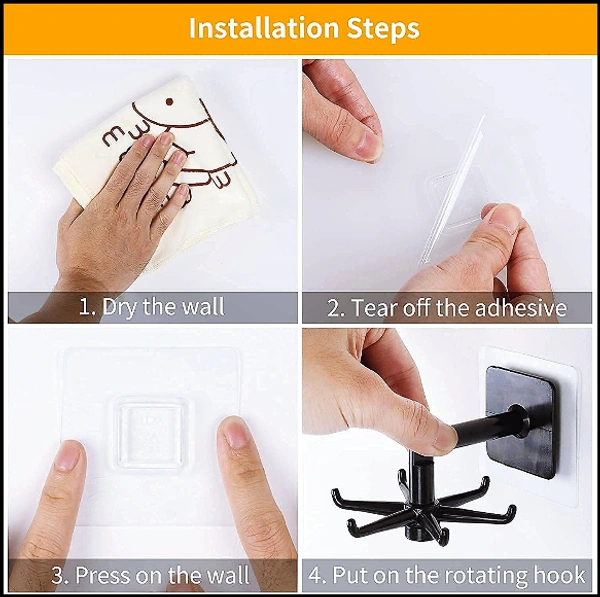 Installation Steps

1. Dry the wall

2. Tear off the adhesive

3. Press on the wall

4. Put on the rotating hook